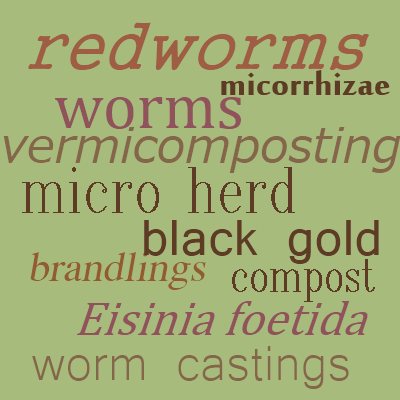 redworms
micorrhizae
worms
vermicomposting
micro herd
black gold
brandlings
compost
Eisinia foetida
worm castings