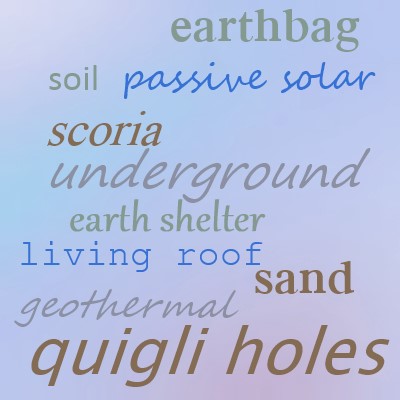 earthbag

soil passive solar

scoria

underground

earth shelter

living roof

sand

geothermal

quigli holes