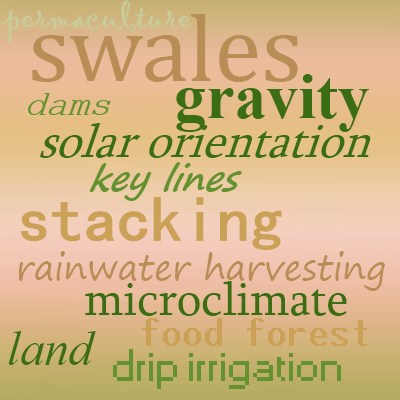 permaculture
swales
dams
gravity
solar orientation
key lines
stacking
rainwater harvesting
microclimate
food forest
land
drip irrigation