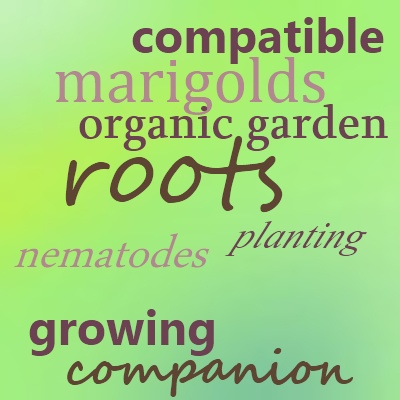 compatible
marigolds
organic garden
roots
planting
nematodes
growing
companion