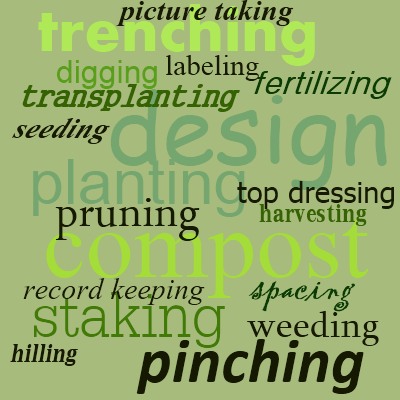 picture taking
trenching
digging labeling
fertilizing
transplanting
seeding
design
planting
top dressing
pruning
harvesting
compost
record keeping
spacing
staking
weeding
hilling
pinching