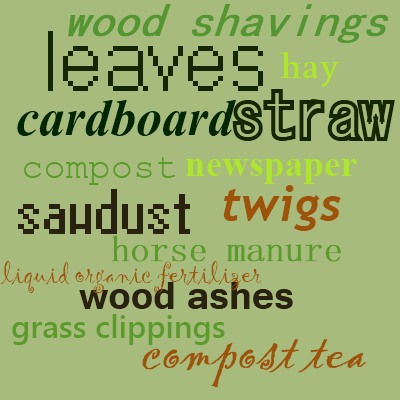 wood shavings
leaves
hay
cardboard
straw
compost
newspaper
sawdust
twigs
horse manure
liquid organic fertilizer
wood ashes
grass clippings
compost tea