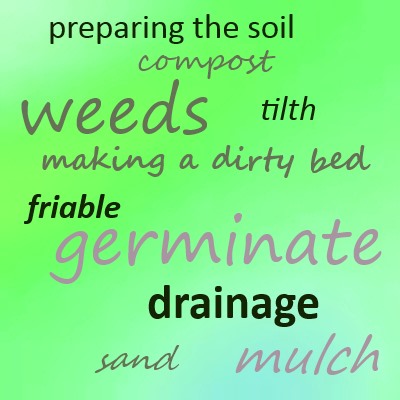 preparing the soil
compost
weeds
tilth
making a dirty bed
friable
germinate
drainage
sand
mulch