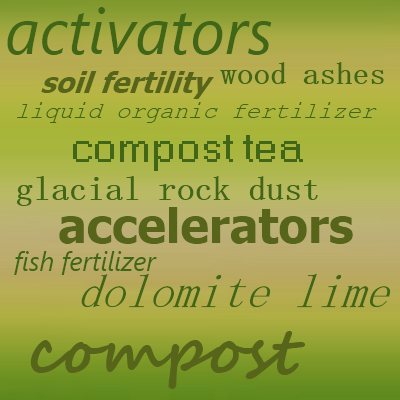 activators
soil fertility wood ashes
liquid organic fertilizer
compost tea
glacial rock dust
accelerators
fish fertilizer
dolomite lime
compost